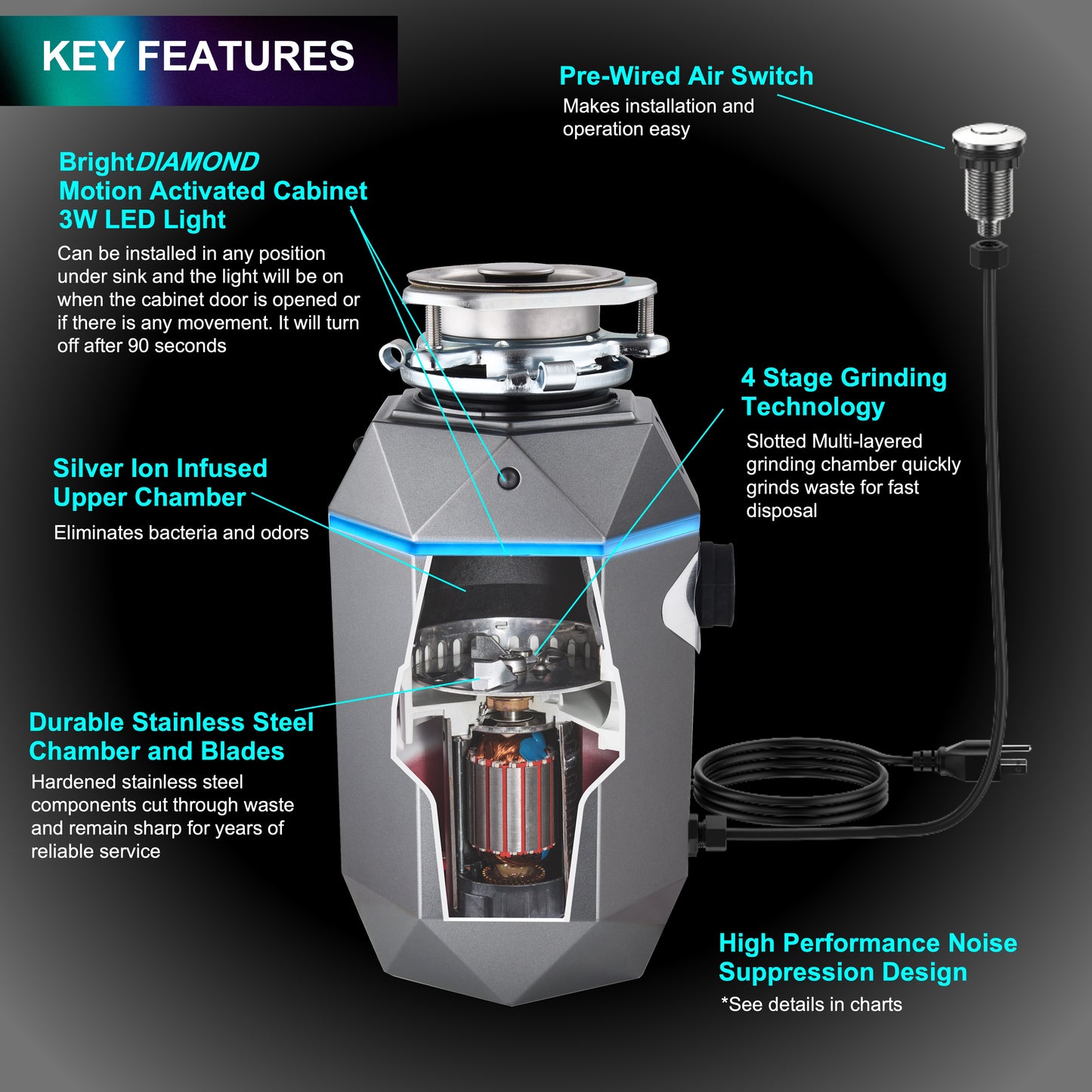 KEY FEATURES

Pre-Wired Air Switch
Makes installation and operation easy

BrightDIAMOND
Motion Activated Cabinet 3W LED Light
Can be installed in any position under sink and the light will be on when the cabinet door is opened or if there is any movement. It will turn off after 90 seconds

4 Stage Grinding Technology
Slotted Multi-layered grinding chamber quickly grinds waste for fast disposal

Silver Ion Infused Upper Chamber
Eliminates bacteria and odors

Durable Stainless Steel Chamber and Blades
Hardened stainless steel components cut through waste and remain sharp for years of reliable service

High Performance Noise Suppression Design
*See details in charts